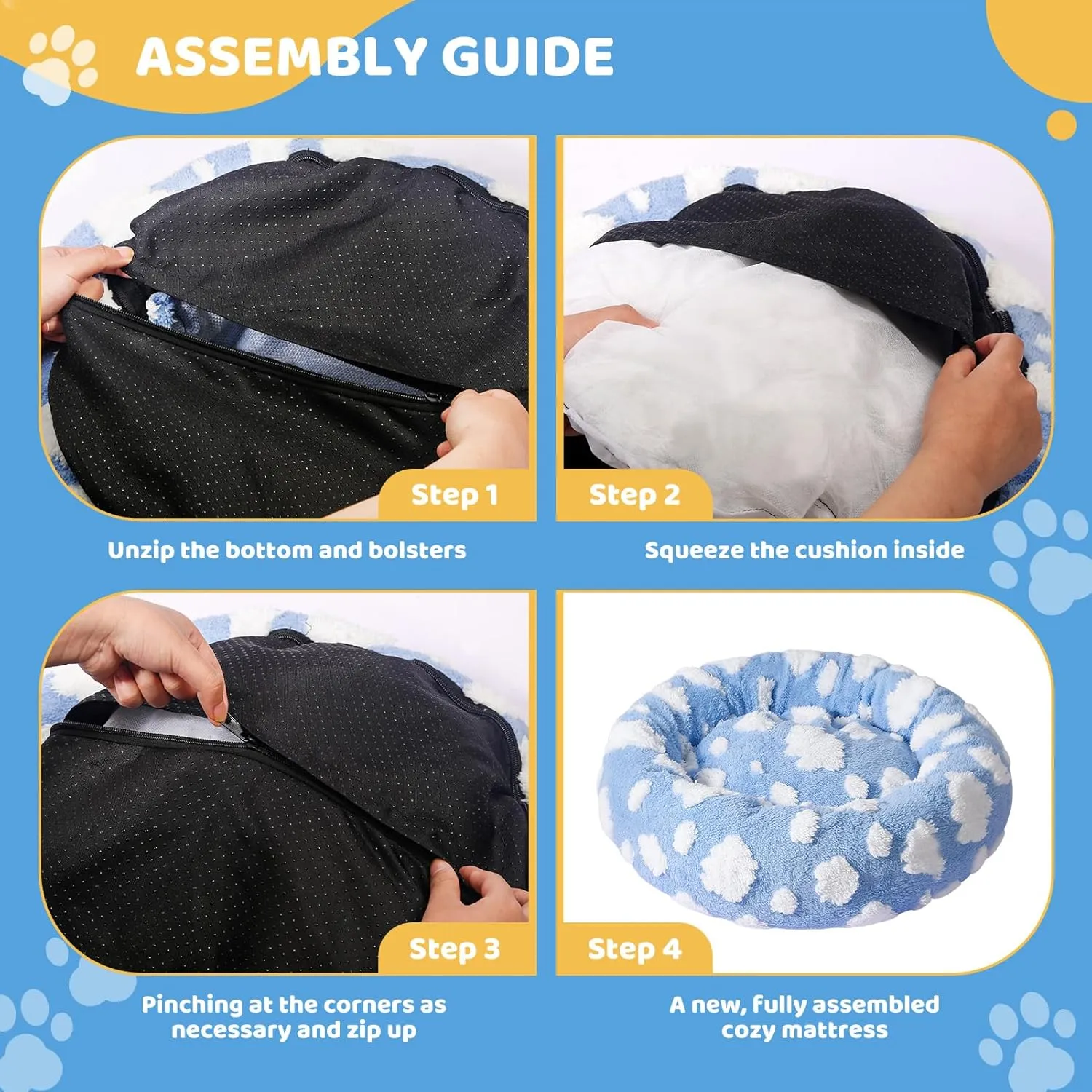 ASSEMBLY GUIDE

Step 1

Unzip the bottom and bolsters

Step 2

Squeeze the cushion inside

Step 3

Pinching at the corners as necessary and zip up

Step 4

A new, fully assembled cozy mattress